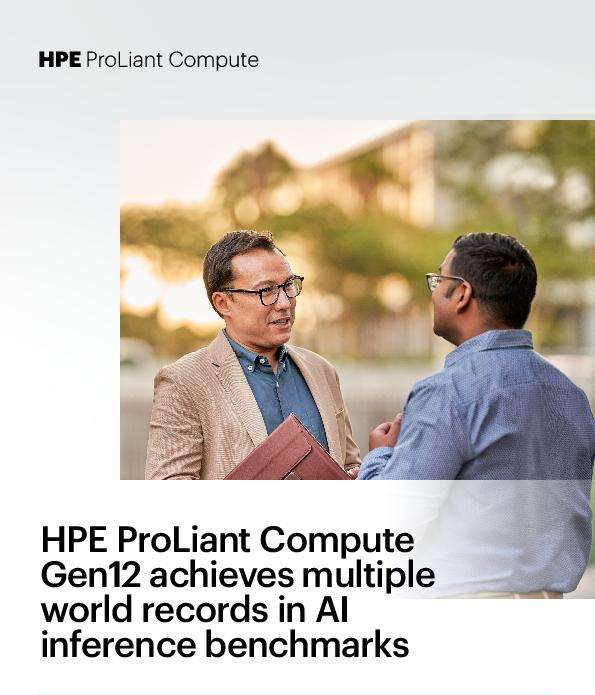 HPE ProLiant Compute

HPE ProLiant Compute Gen12 achieves multiple world records in AI inference benchmarks