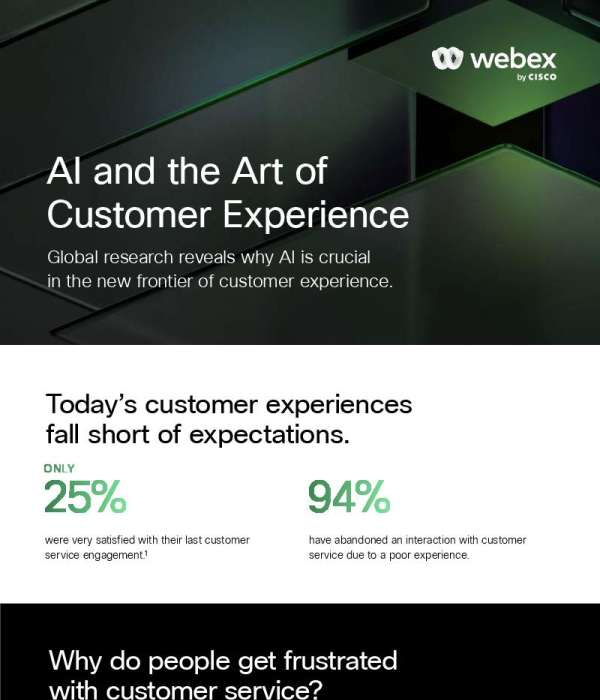 webex
by CISCO

AI and the Art of Customer Experience

Global research reveals why AI is crucial in the new frontier of customer experience.

Today's customer experiences fall short of expectations.

ONLY
25%
were very satisfied with their last customer service engagement.$^1$

94%
have abandoned an interaction with customer service due to a poor experience.

Why do people get frustrated with customer service?